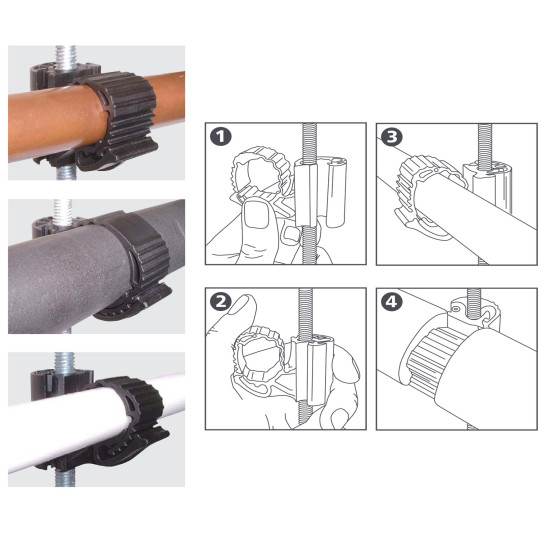 1

3

2

4