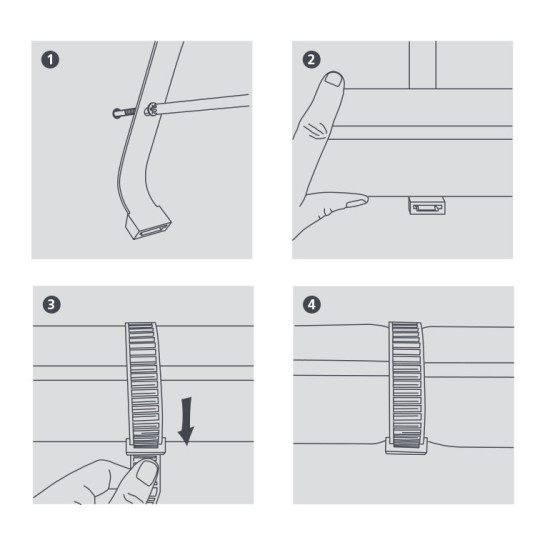 1
2
3
4